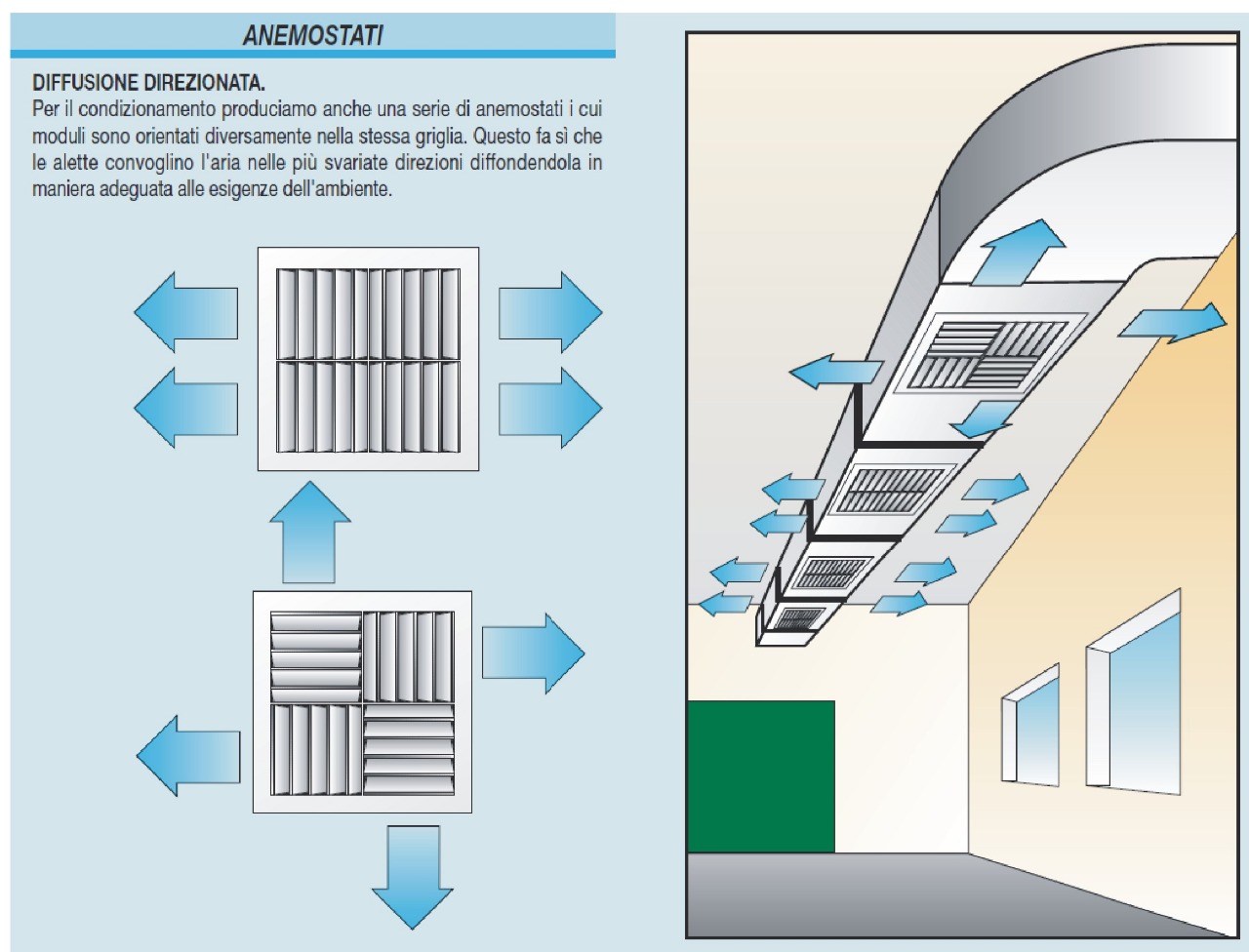 ANEMOSTATI

DIFFUSIONE DIREZIONATA.
Per il condizionamento produciamo anche una serie di anemostati i cui moduli sono orientati diversamente nella stessa griglia. Questo fa sì che le alette convoglino l'aria nelle più svariate direzioni diffondendola in maniera adeguata alle esigenze dell'ambiente.